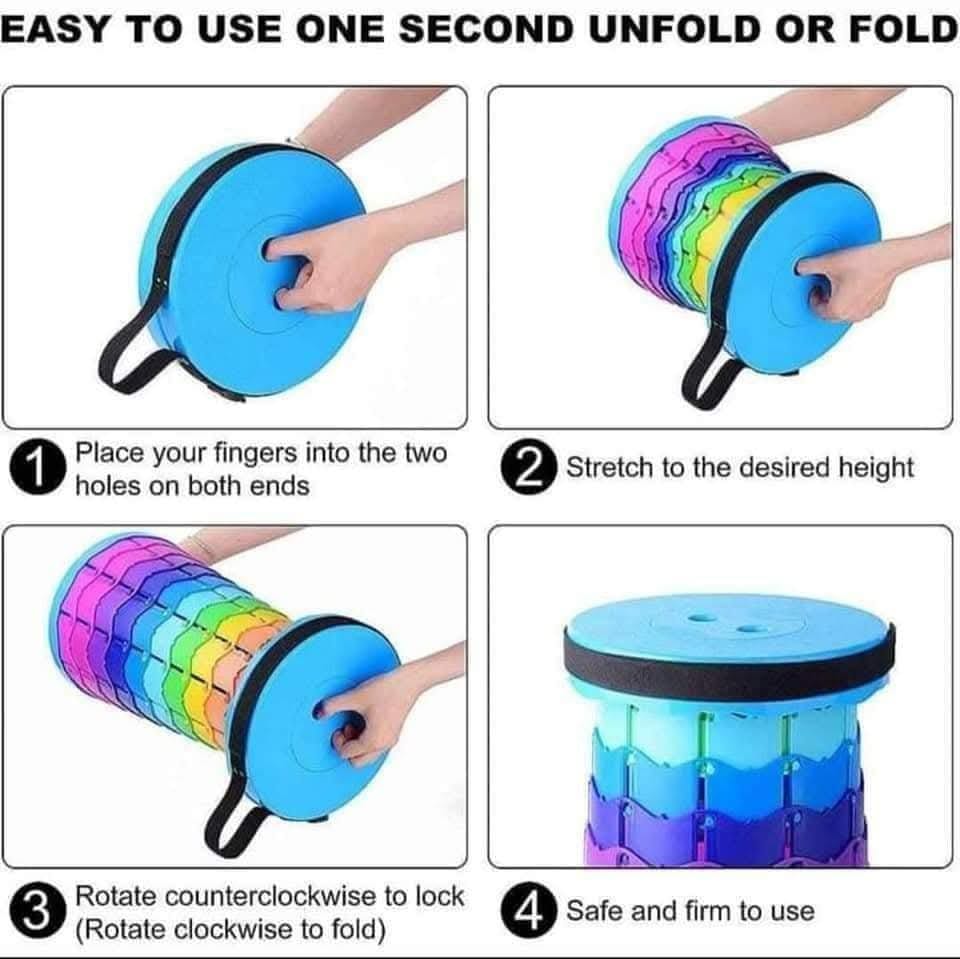 EASY TO USE ONE SECOND UNFOLD OR FOLD

1 Place your fingers into the two holes on both ends

2 Stretch to the desired height

3 Rotate counterclockwise to lock (Rotate clockwise to fold)

4 Safe and firm to use