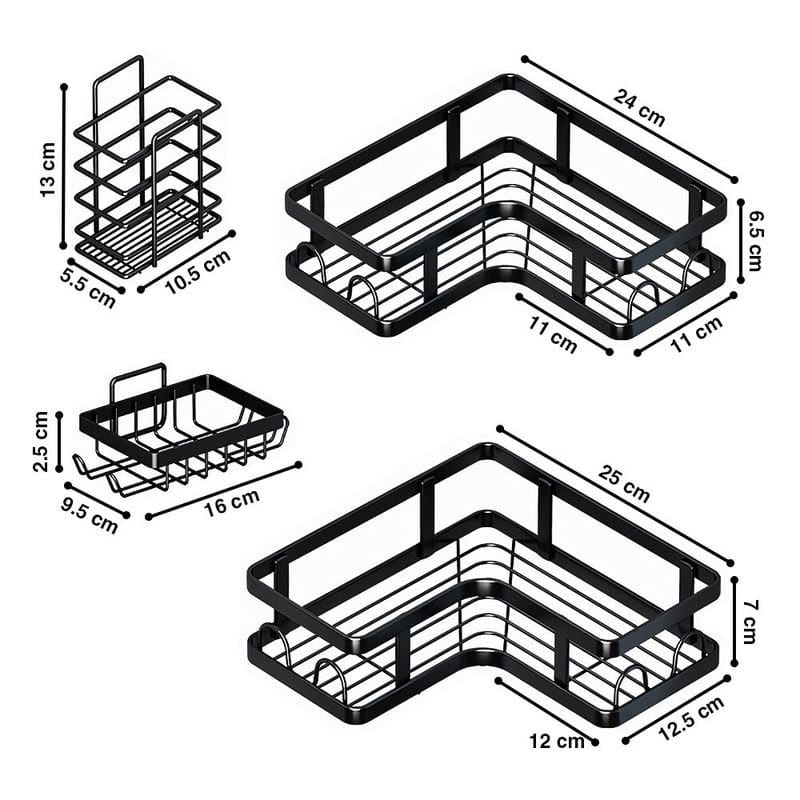 13 cm
5.5 cm
10.5 cm
24 cm
6.5 cm
11 cm
11 cm
2.5 cm
9.5 cm
16 cm
25 cm
7 cm
12 cm
12.5 cm