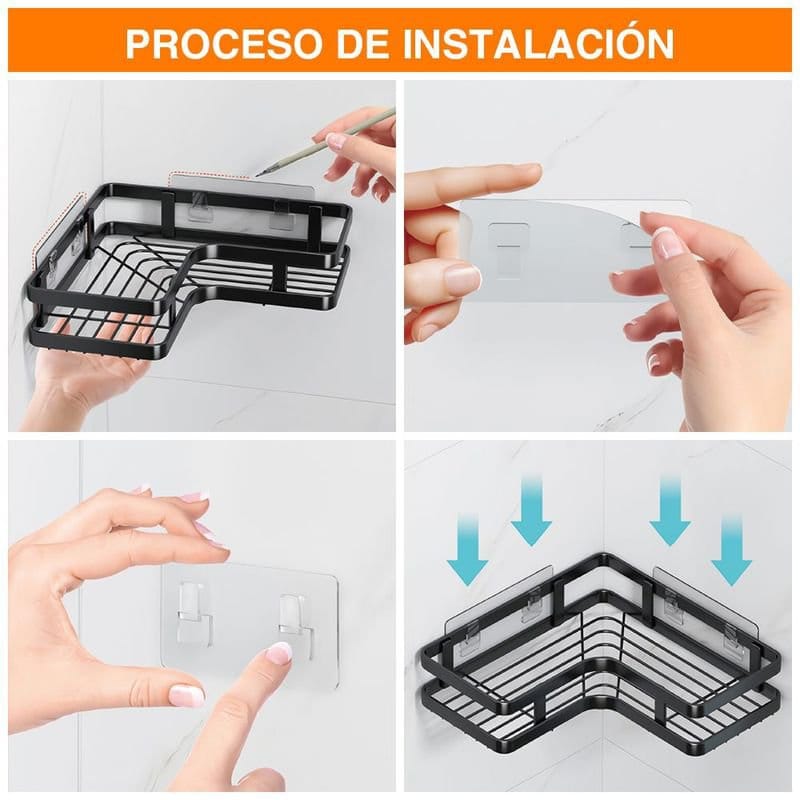 PROCESO DE INSTALACIÓN